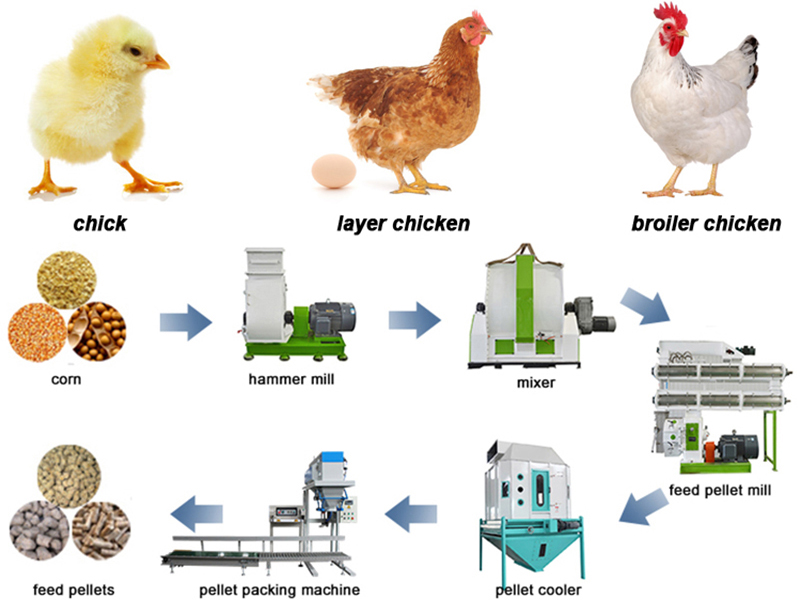 chick

layer chicken

broiler chicken

corn

hammer mill

mixer

feed pellet mill

pellet cooler

pellet packing machine

feed pellets